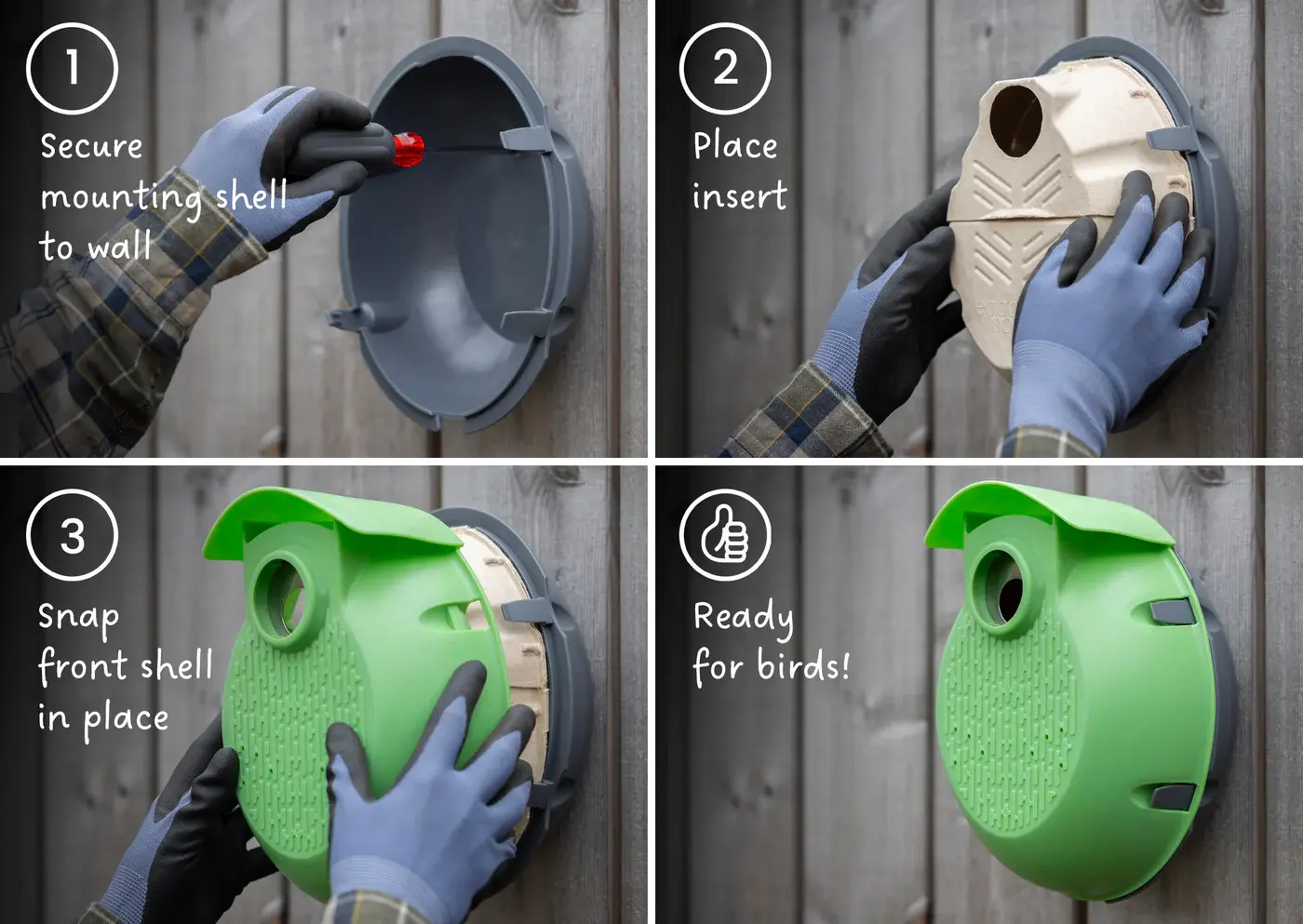 1

Secure mounting shell to wall

2

Place insert

3

Snap front shell in place

Ready for birds!