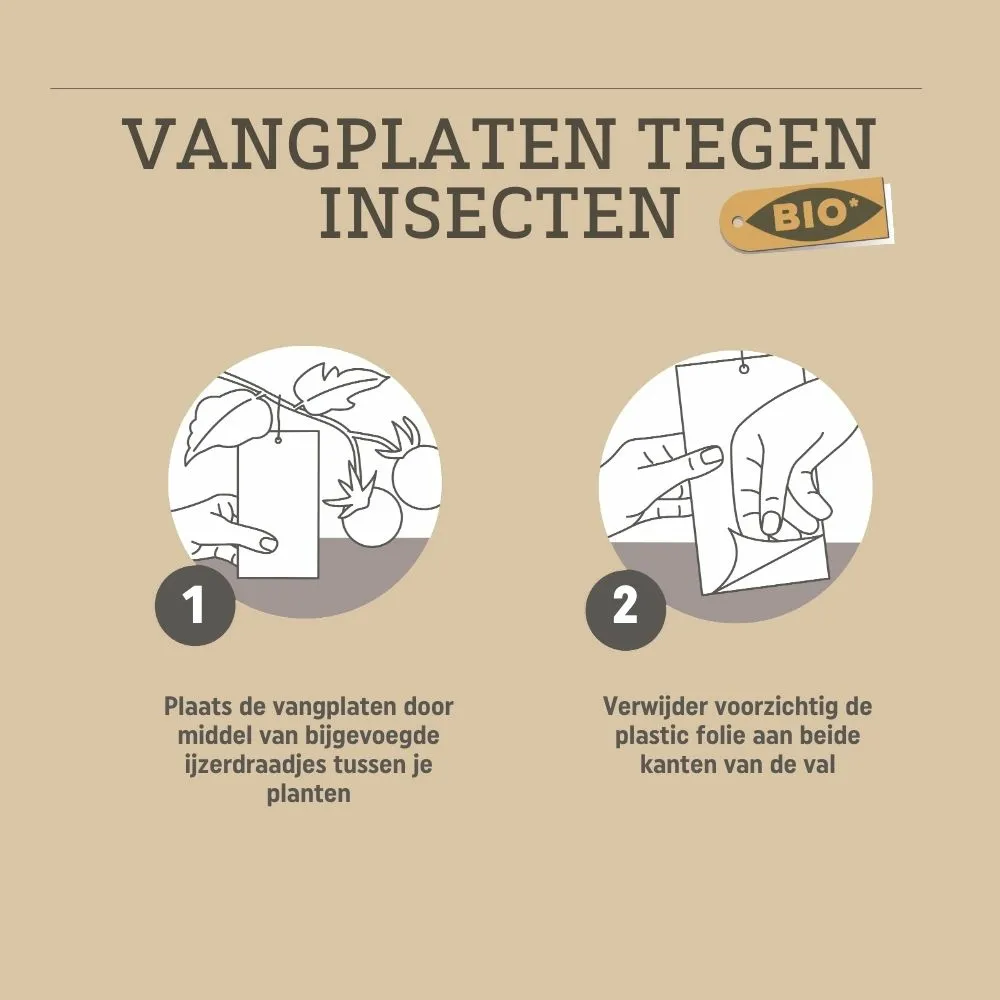 VANGPLATEN TEGEN INSECTEN

BIO*

1

Plaats de vangplaten door middel van bijgevoegde ijzerdraadjes tussen je planten

2

Verwijder voorzichtig de plastic folie aan beide kanten van de val