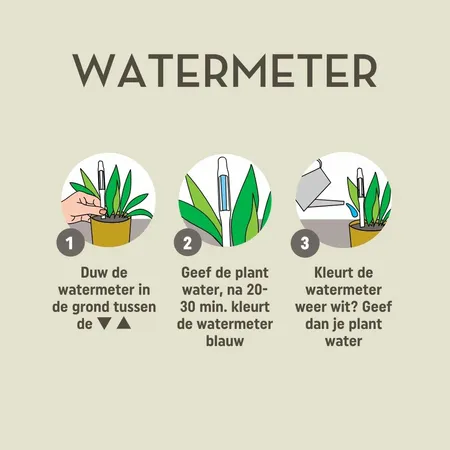 WATERMETER

1

Duw de watermeter in de grond tussen de ▼ ▲

2

Geef de plant water, na 20-30 min. kleurt de watermeter blauw

3

Kleurt de watermeter weer wit? Geef dan je plant water